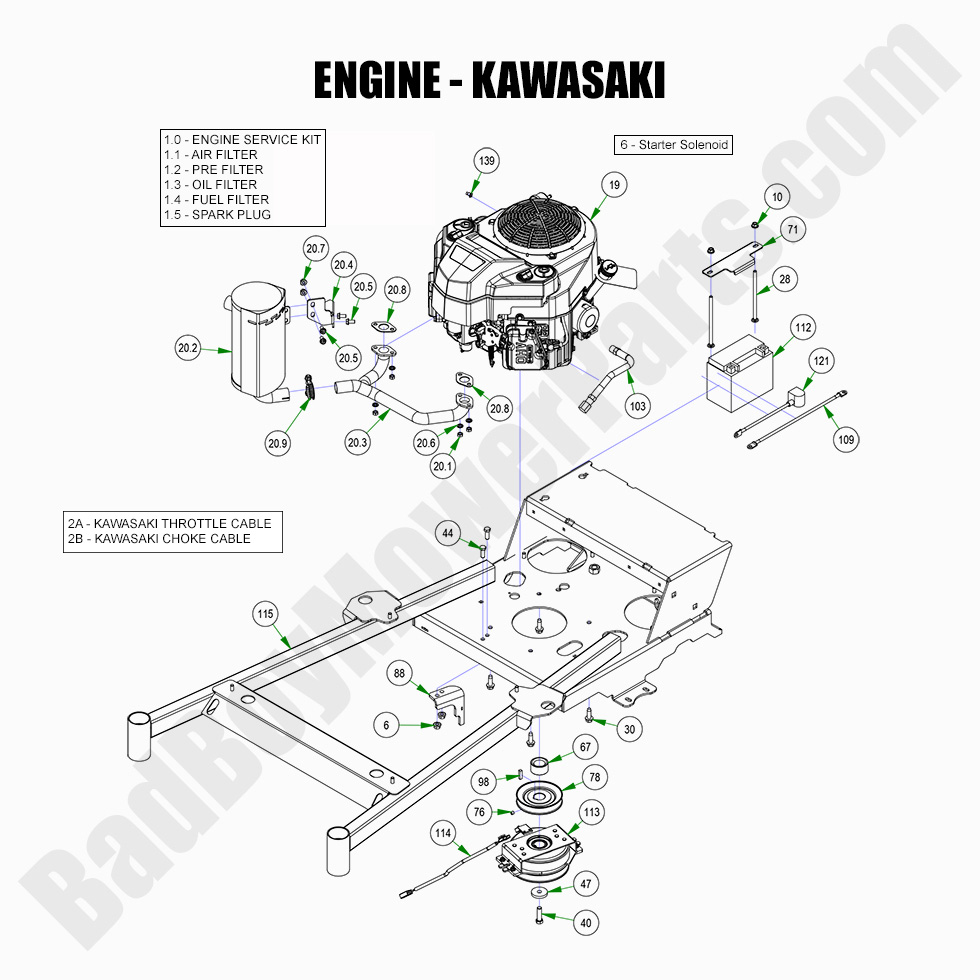 ENGINE - KAWASAKI

1.0 - ENGINE SERVICE KIT
1.1 - AIR FILTER
1.2 - PRE FILTER
1.3 - OIL FILTER
1.4 - FUEL FILTER
1.5 - SPARK PLUG

6 - Starter Solenoid

139
19
10
71
28
112
121
109
103
20.7
20.4
20.5
20.8
20.2
20.5
20.8
20.9
20.3
20.6
20.1

2A - KAWASAKI THROTTLE CABLE
2B - KAWASAKI CHOKE CABLE

44
115
88
6
30
67
98
78
76
113
114
47
40

BadBoyMowerParts.com